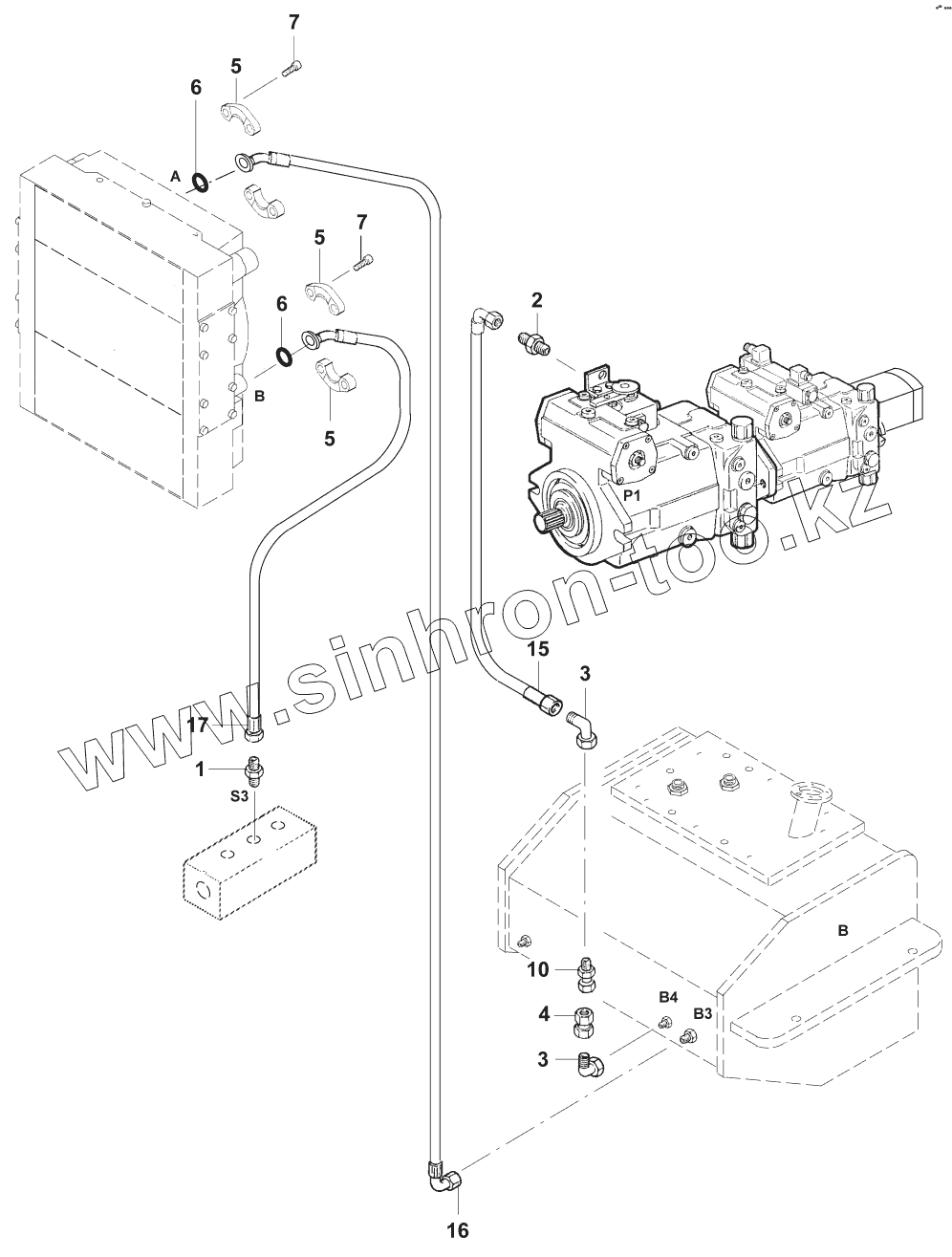 7
5
6
A
7
5
6
B
5
2
P1
www.sinhron-too.kz
15
3
17
1
S3
B
10
4
B4
B3
3
16