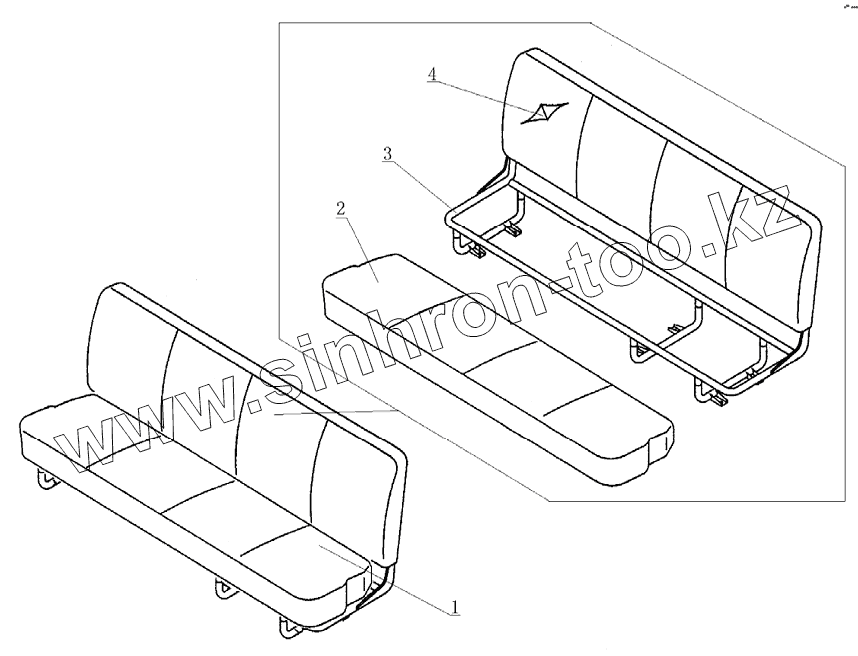 4
3
2
www.sinhron-too.kz
1