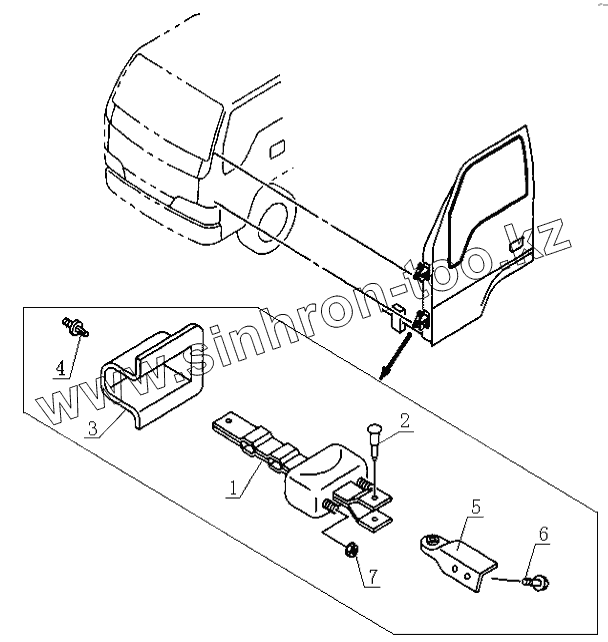 www.sinhron-too.kz

4
3
2
1
5
6
7