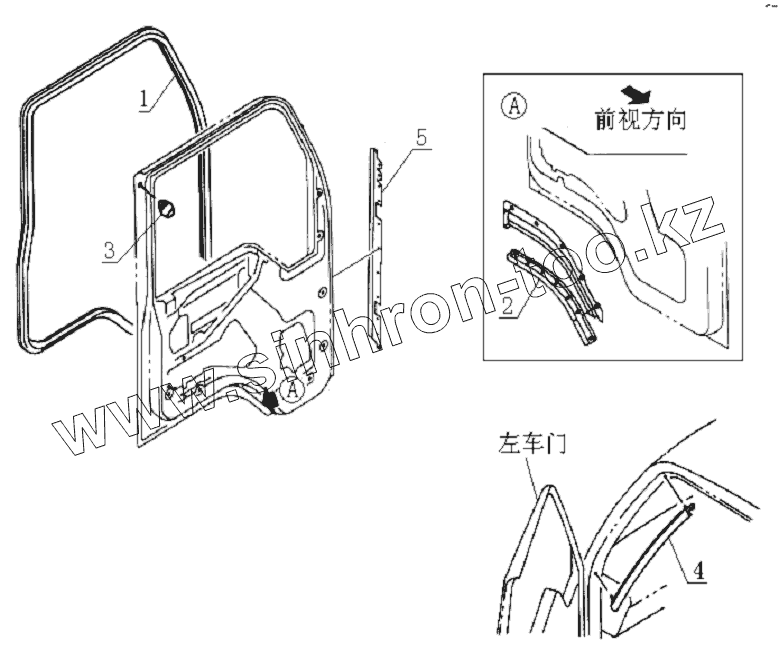 1
5
3
A
A
前视方向
2
www.sinhron-too.kz
左车门
4