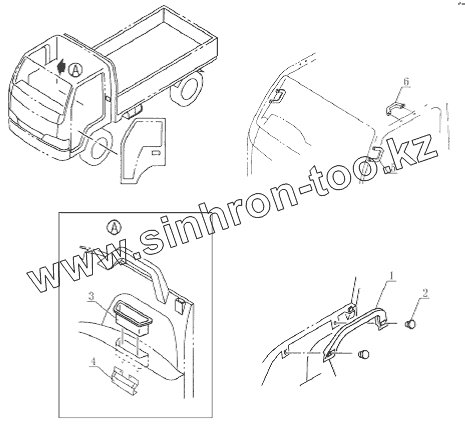 A
6
www.sinhron-too.kz
A
3
4
1
2