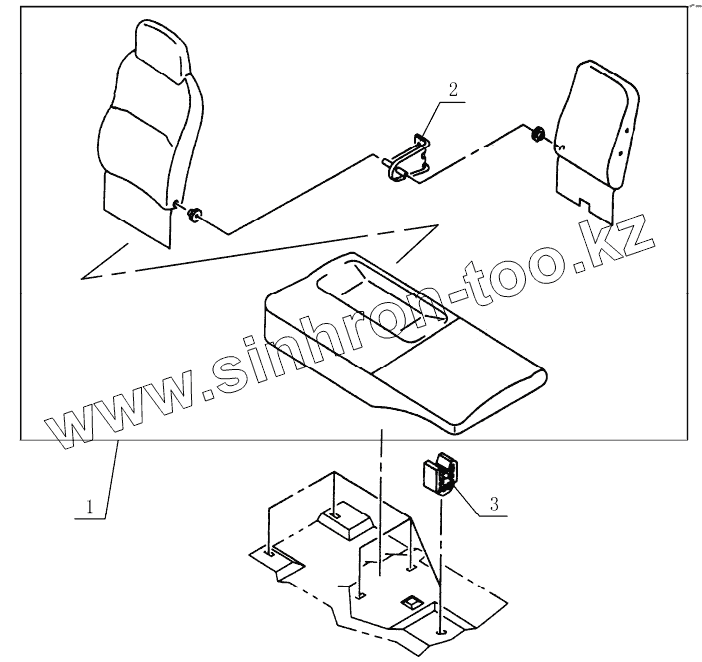 2
www.sinhron-too.kz
1
3