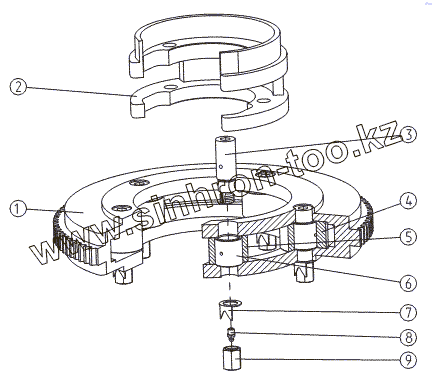 2
3
1
4
5
6
7
8
9
www.sinhron-too.kz