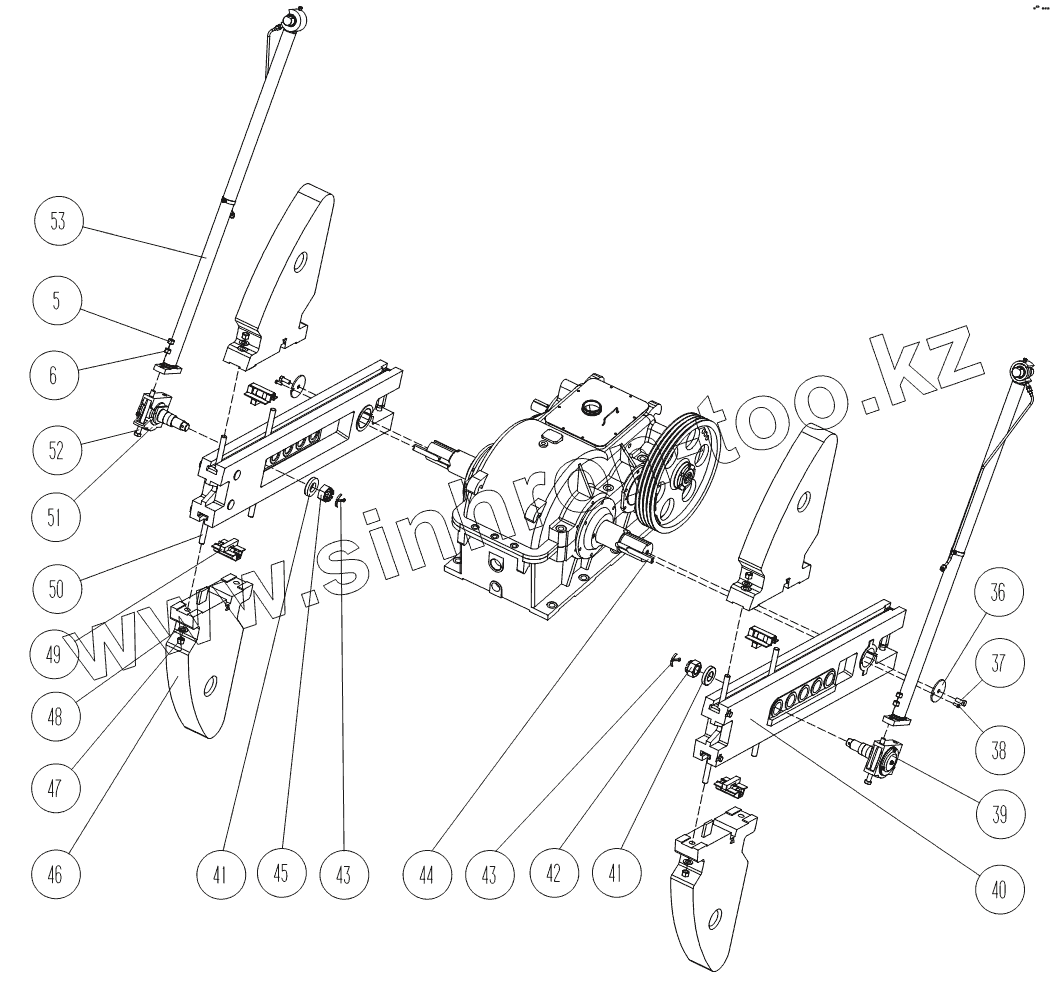 53
5
6
52
51
50
49
48
47
46
41
45
43
44
43
42
41
36
37
38
39
40
www.sinhro-too.kz