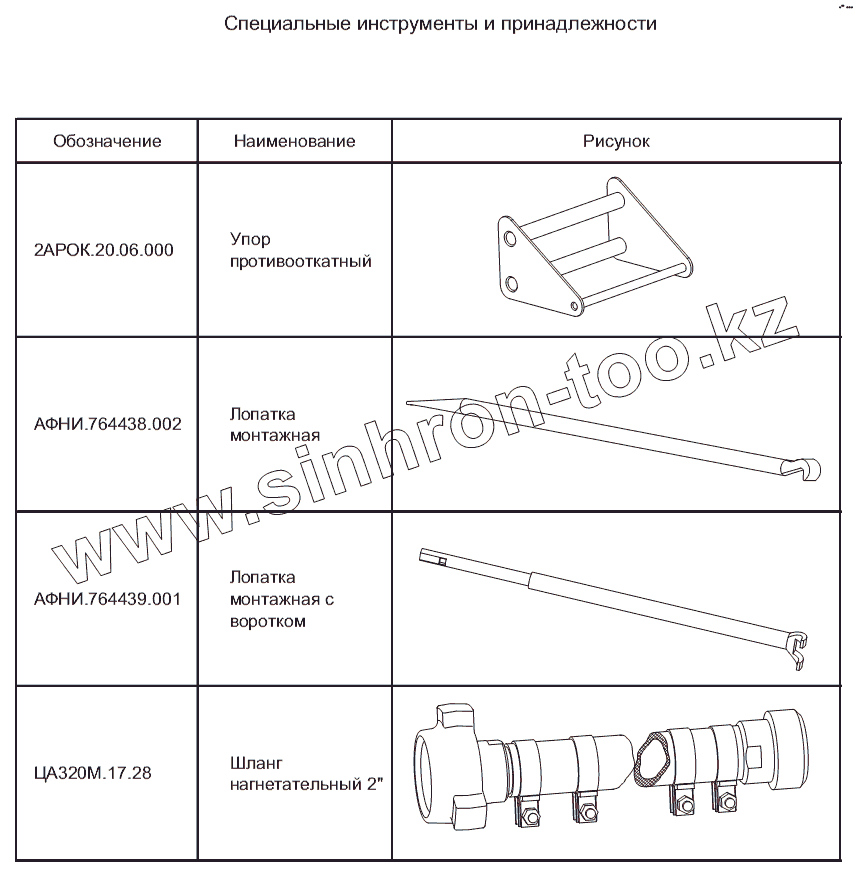 Специальные инструменты и принадлежности

| Обозначение | Наименование | Рисунок |
|---|---|---|
| 2АРОК.20.06.000 | Упор противооткатный | |
| АФНИ.764438.002 | Лопатка монтажная | |
| АФНИ.764439.001 | Лопатка монтажная с воротком | |
| ЦА320М.17.28 | Шланг нагнетательный 2" | |

www.sinhron-too.kz