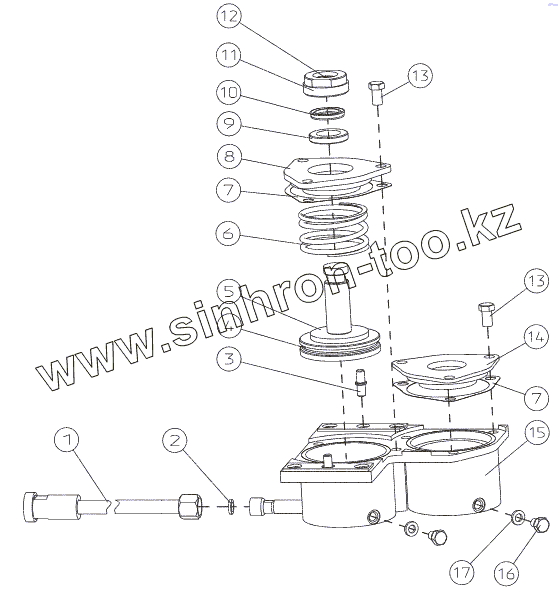 12
11
10
9
8
7
6
5
4
3
13
13
14
7
15
1
2
17
16
www.sinhron-too.kz