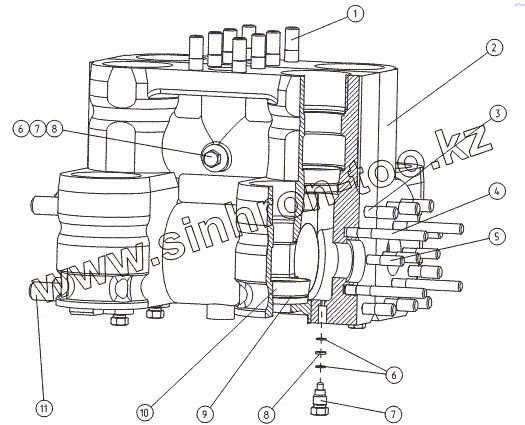 1
2
3
4
5
6 7 8
www.sinhron-too.kz
6
7
8
9
10
11