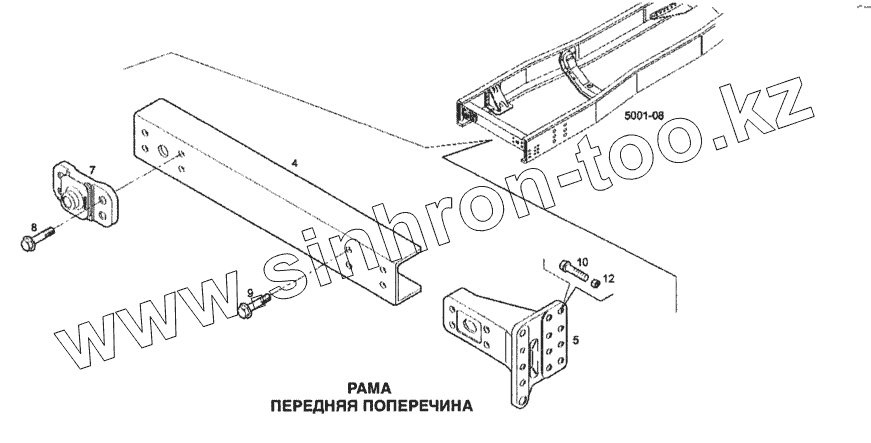 5001-08

4

7

8

9

10

12

5

www.sinhron-too.kz

РАМА
ПЕРЕДНЯЯ ПОПЕРЕЧИНА