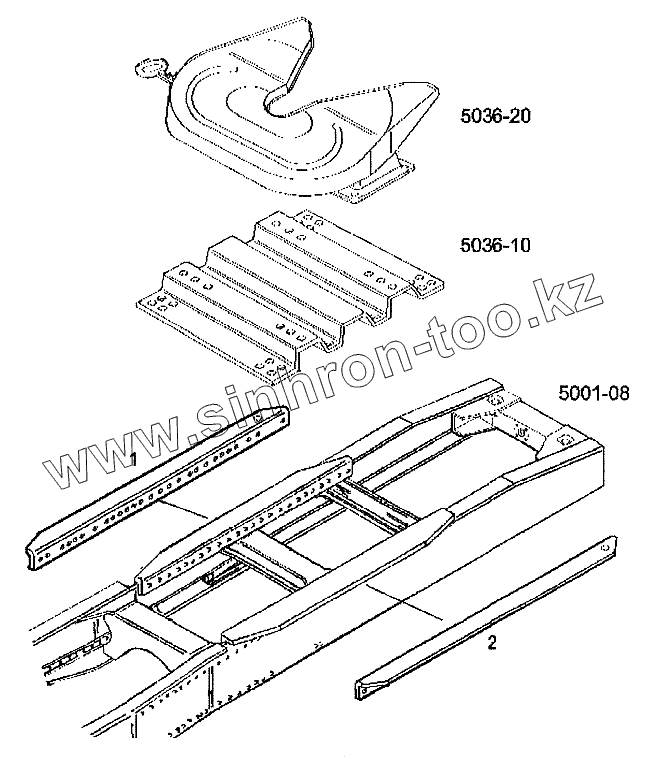 5036-20

5036-10

www.sinhron-too.kz

5001-08

1

2