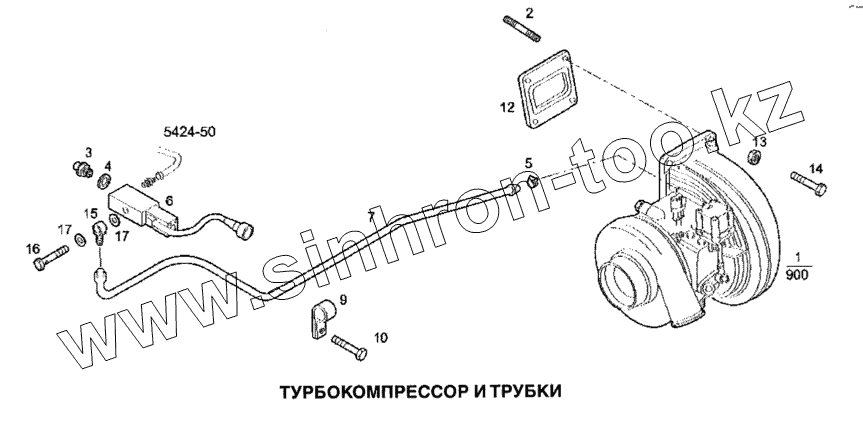 2

12

5424-50

3
4

5

13

14

6

15
17
17

16

7

1
900

9

10

www.sinhron-too.kz

ТУРБОКОМПРЕССОР И ТРУБКИ