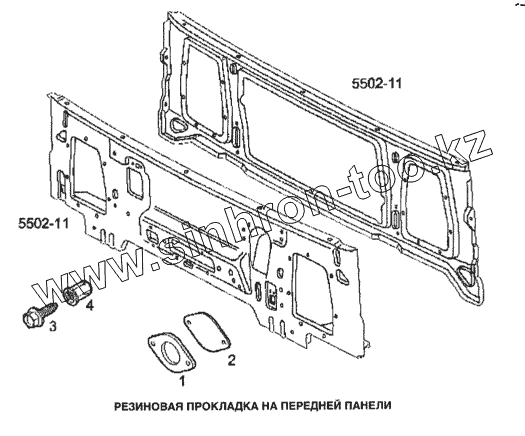 5502-11

5502-11

www.sinhron-too.kz

4

3

2

1

РЕЗИНОВАЯ ПРОКЛАДКА НА ПЕРЕДНЕЙ ПАНЕЛИ