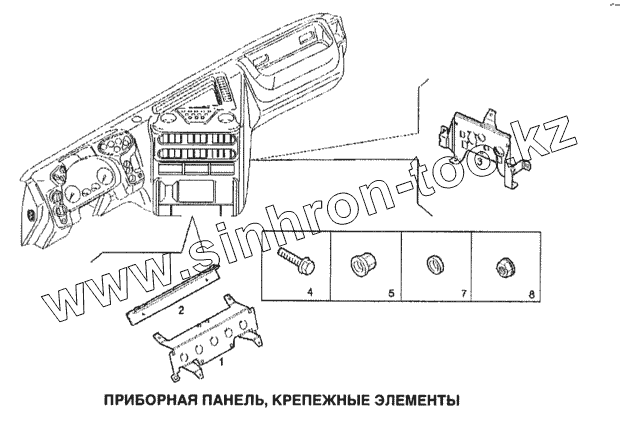 www.sinhron-too.kz

3

4

5

7

8

2

1

ПРИБОРНАЯ ПАНЕЛЬ, КРЕПЕЖНЫЕ ЭЛЕМЕНТЫ