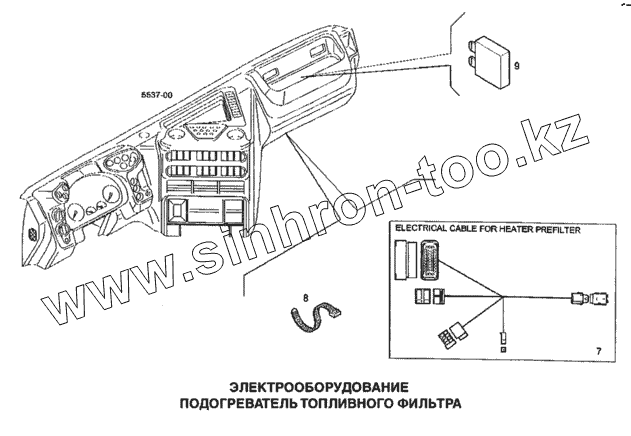 5537-00

9

www.sinhron-too.kz

ELECTRICAL CABLE FOR HEATER PREFILTER

8

7

ЭЛЕКТРООБОРУДОВАНИЕ
ПОДОГРЕВАТЕЛЬ ТОПЛИВНОГО ФИЛЬТРА