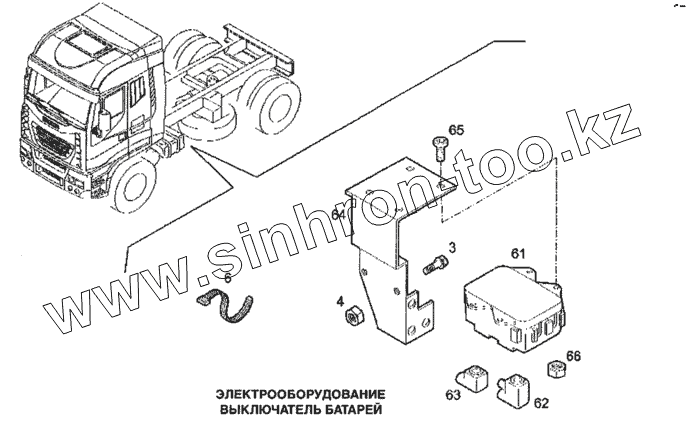 www.sinhron-too.kz

65

64

3

61

6

4

66

63

62

ЭЛЕКТРООБОРУДОВАНИЕ
ВЫКЛЮЧАТЕЛЬ БАТАРЕЙ