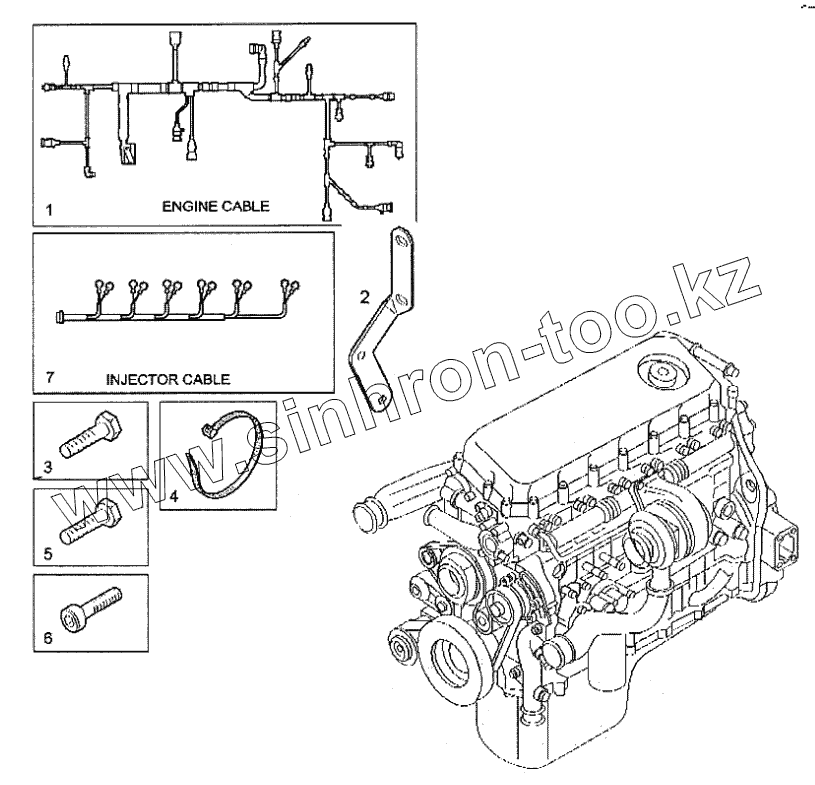 1 ENGINE CABLE

2

7 INJECTOR CABLE

3

4

5

6

www.sinhron-too.kz