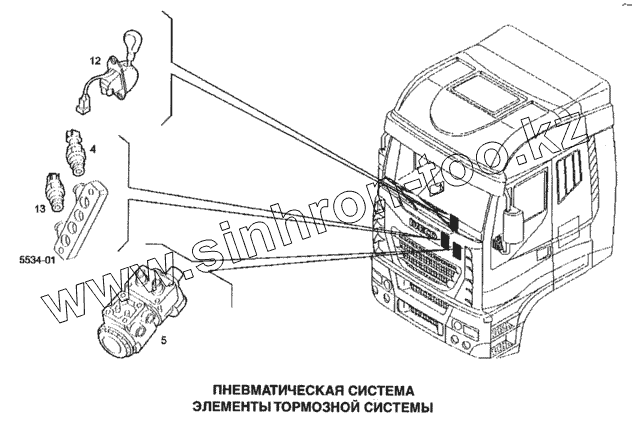 12

4

13

5534-01

5

www.sinhron-too.kz

IVECO

ПНЕВМАТИЧЕСКАЯ СИСТЕМА
ЭЛЕМЕНТЫ ТОРМОЗНОЙ СИСТЕМЫ