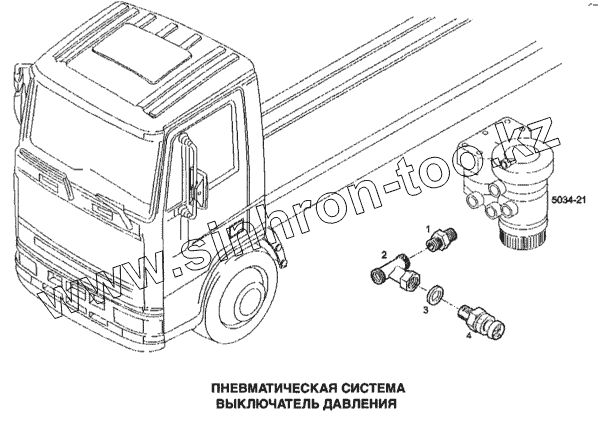 www.sinhron-too.kz

5034-21

1

2

3

4

ПНЕВМАТИЧЕСКАЯ СИСТЕМА
ВЫКЛЮЧАТЕЛЬ ДАВЛЕНИЯ