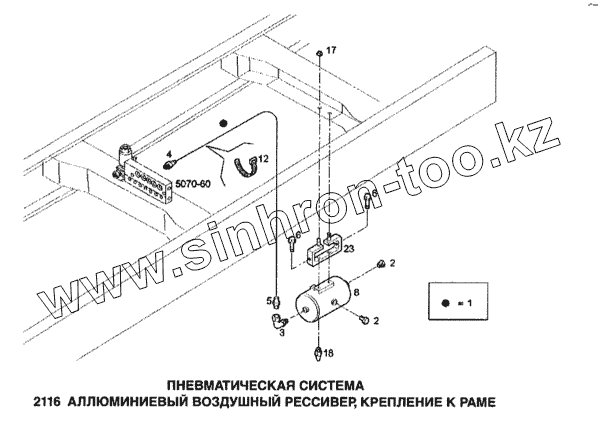 17
4
12
5070-60
6
6
23
2
8
5
3
2
18
● = 1
www.sinhron-too.kz

ПНЕВМАТИЧЕСКАЯ СИСТЕМА
2116 АЛЛЮМИНИЕВЫЙ ВОЗДУШНЫЙ РЕССИВЕР, КРЕПЛЕНИЕ К РАМЕ