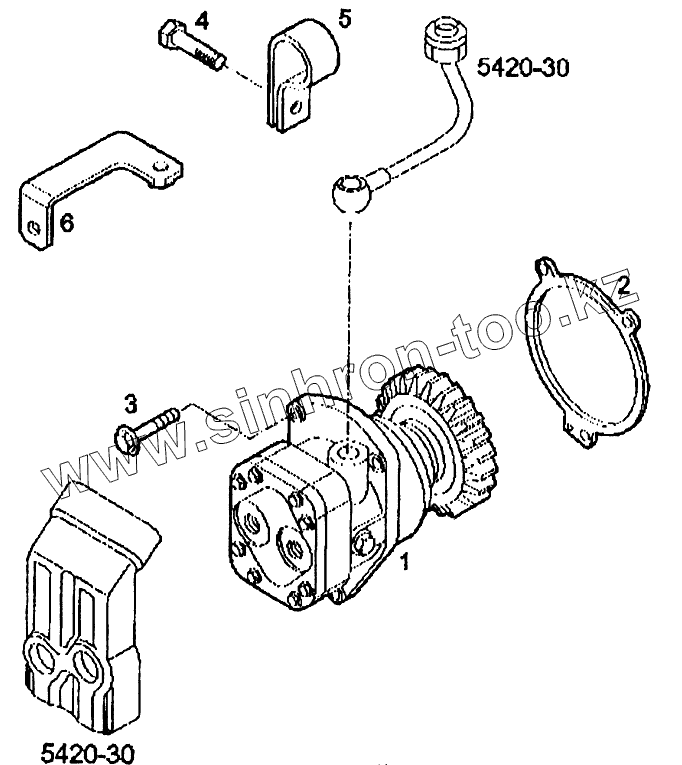 4
5
5420-30
6
2
www.sinhron-too.kz
3
1
5420-30