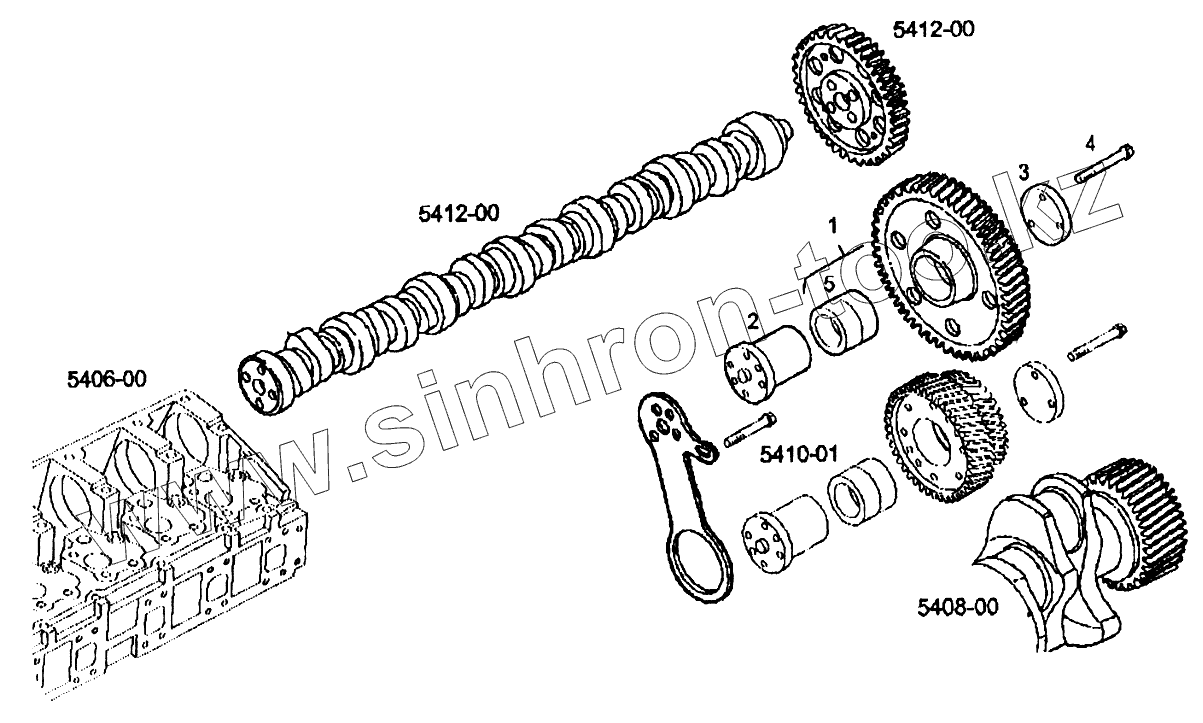 5412-00

4

3

5412-00

1

5

2

5406-00

5410-01

5408-00

www.sinhron-tool.kz