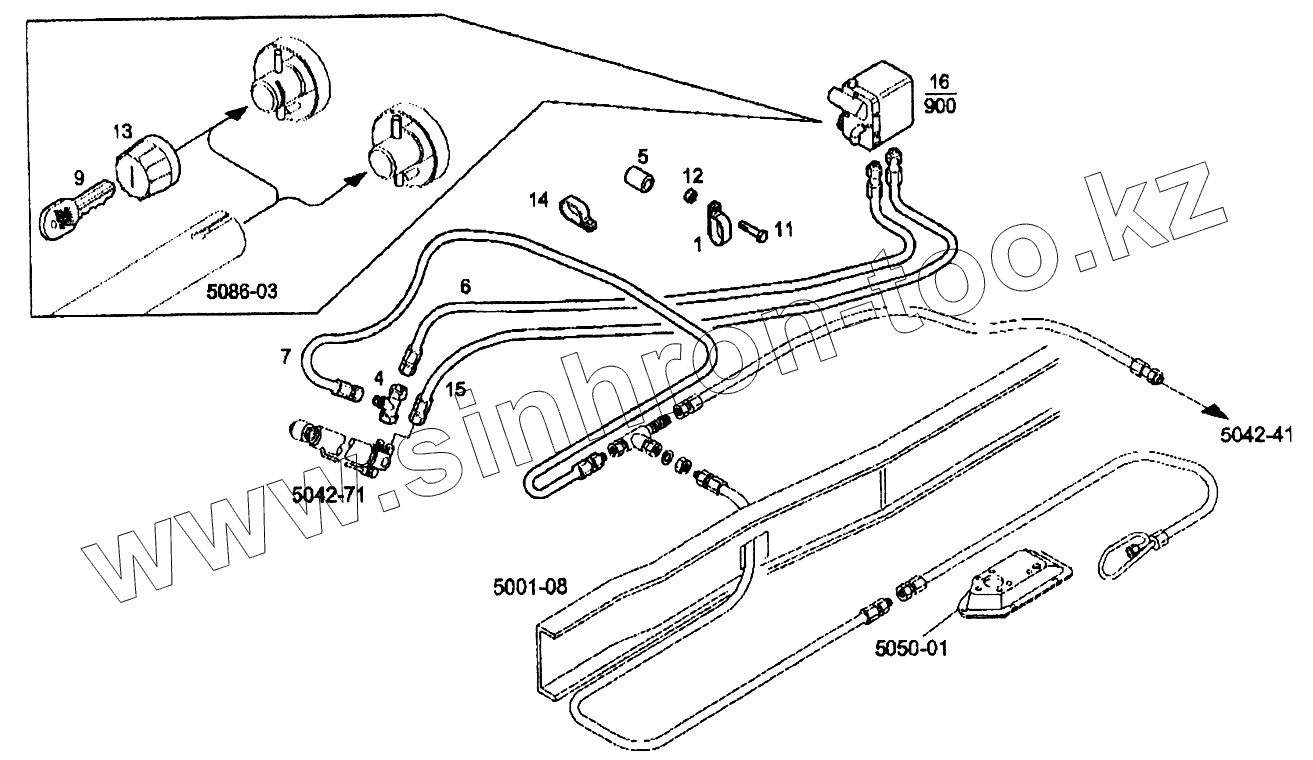 13
9
5086-03
16
900
5
12
14
1
11
6
7
4
15
5042-71
5042-41
5001-08
5050-01
www.sinhron-too.kz