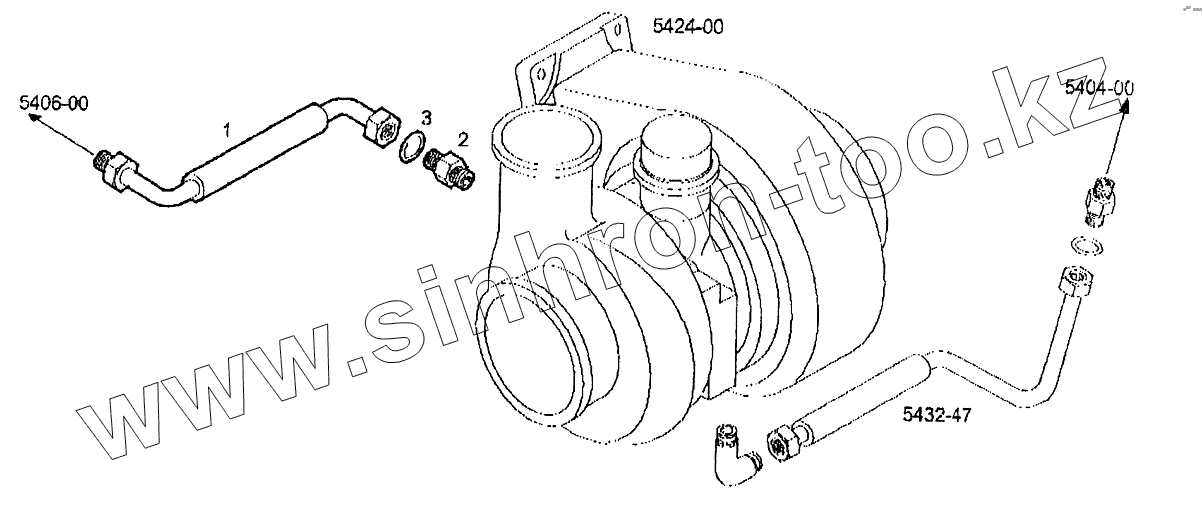 5424-00

5406-00

1

3

2

5404-00

5432-47

www.sinhron-too.kz