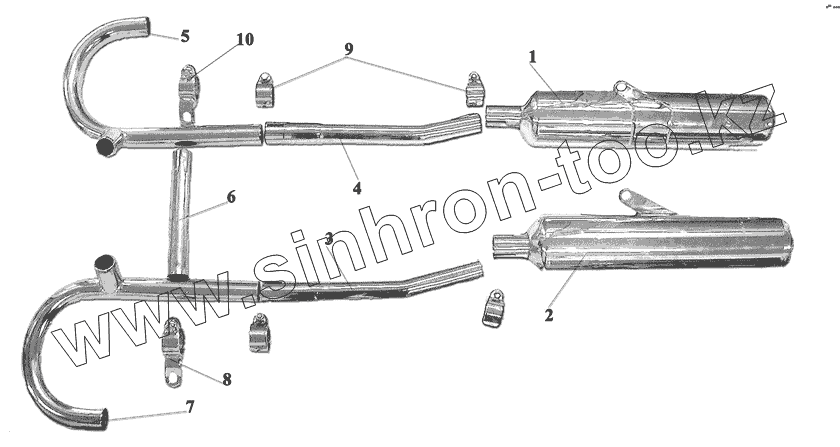 5
10
9
1
4
6
3
2
8
7
www.sinhron-too.kz