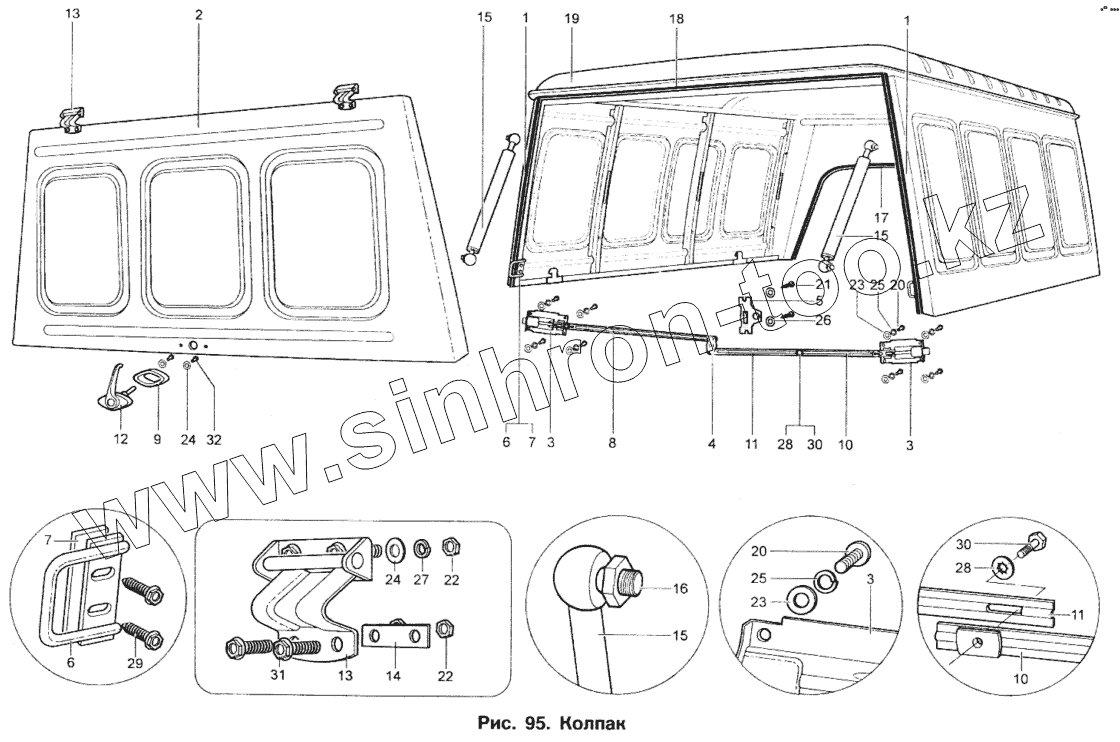 13
2
15
1
19
18
1
17
15
21
5
26
23
25
20
12
9
24
32
6
7
3
8
4
11
28
30
10
3
www.sinhron-to.kz
7
6
29
24
27
22
31
13
14
22
16
15
20
25
23
3
30
28
11
10
Рис. 95. Колпак