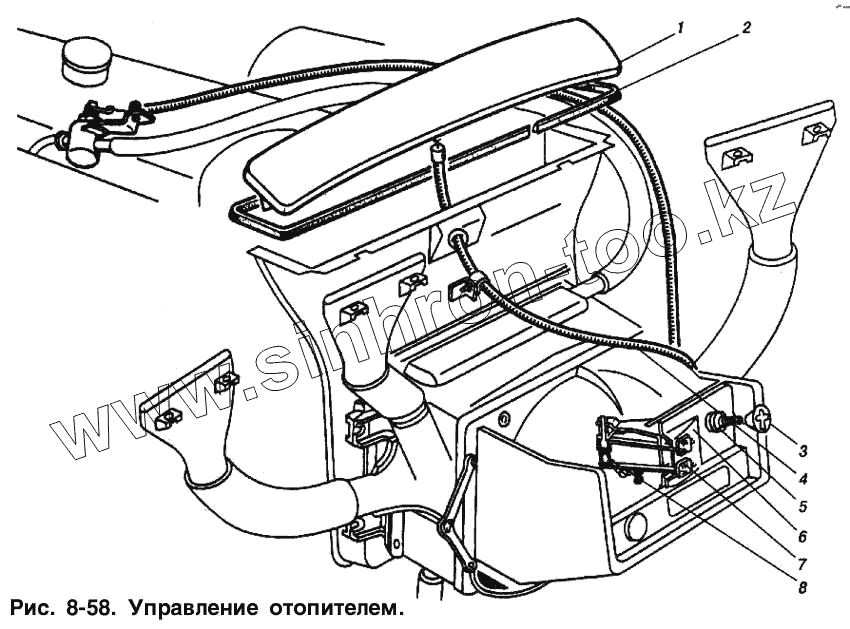 1
2
www.sinhron-too.kz
3
4
5
6
7
8
Рис. 8-58. Управление отопителем.