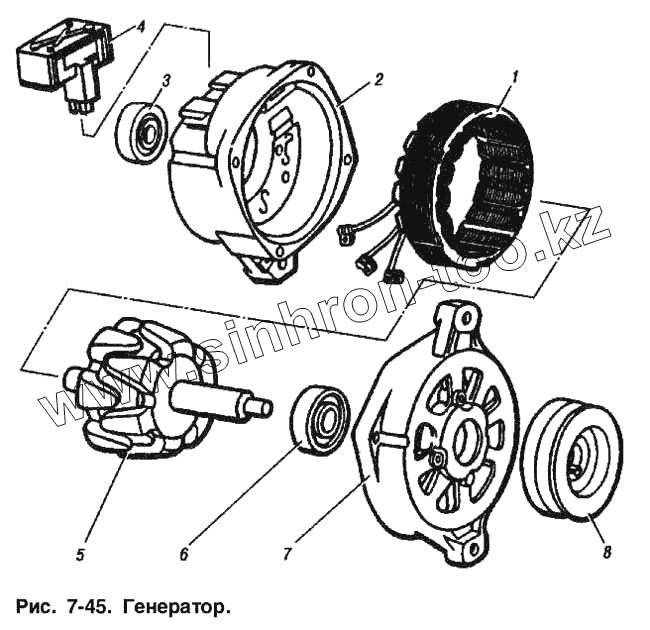 4
3
2
1
www.sinhron-too.kz
5
6
7
8

Рис. 7-45. Генератор.