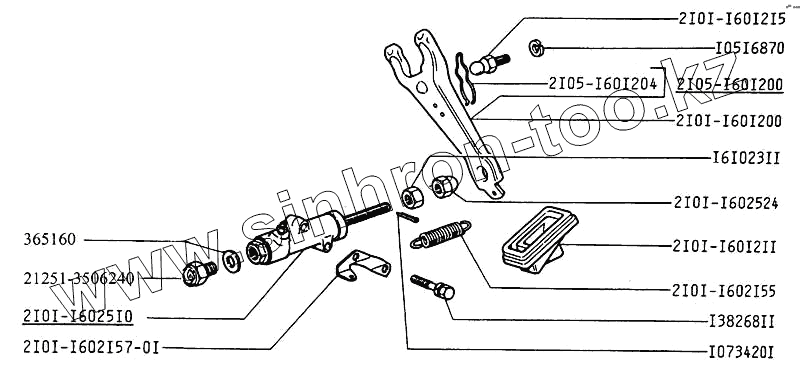 2I0I-I60I2I5
I05I6870
2I05-I60I204
2I05-I60I200
2I0I-I60I200
I6I023II
2I0I-I602524
2I0I-I60I2II
2I0I-I602I55
I38268II
I073420I
365160
21251-3506240
2I0I-I6025I0
2I0I-I602I57-0I
www.sinhron-too.kz