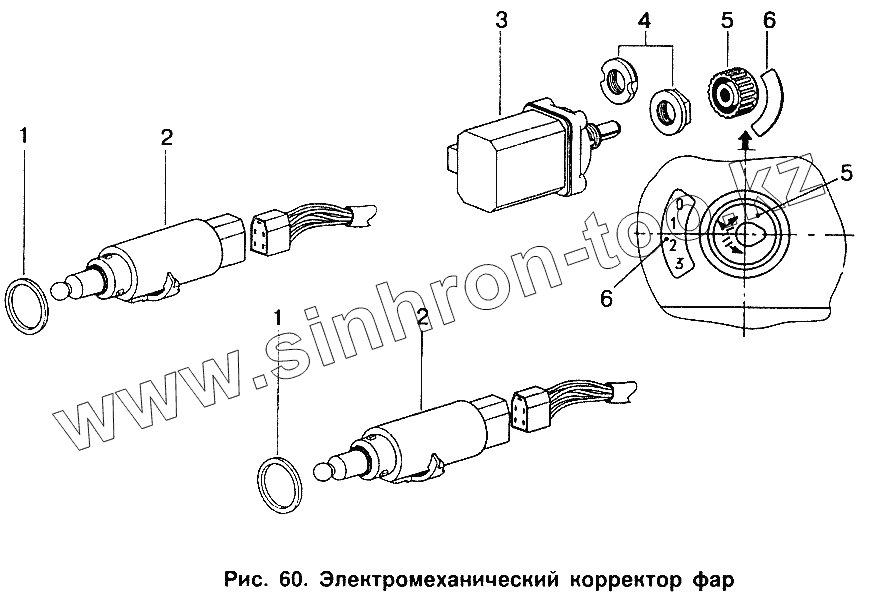 3
4
5
6
1
2
5
0
1
2
3
6
1
2
www.sinhron-too.kz
Рис. 60. Электромеханический корректор фар