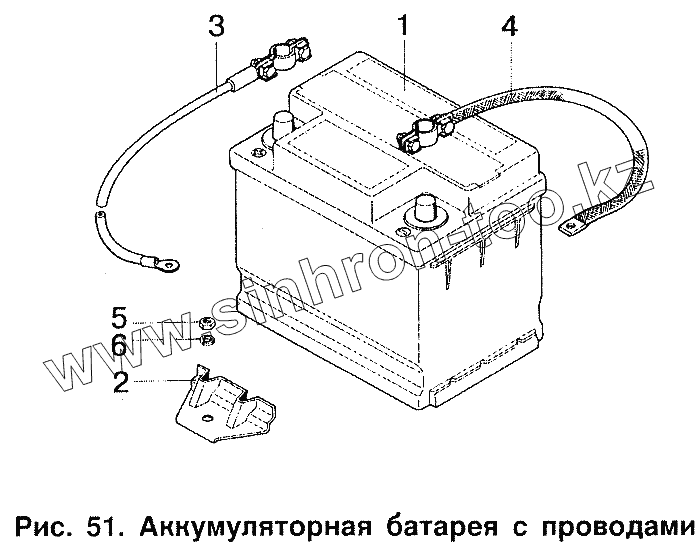 3
1
4
5
6
2
www.sinhron-too.kz

Рис. 51. Аккумуляторная батарея с проводами