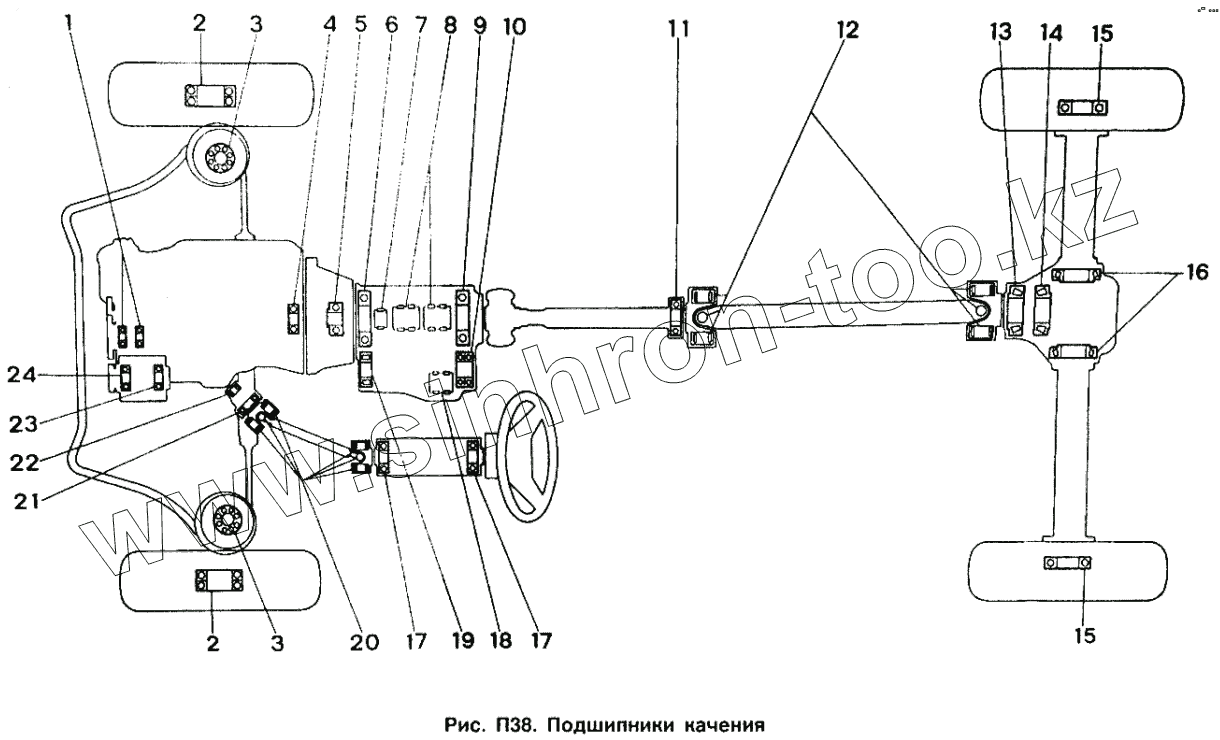 1 2 3 4 5 6 7 8 9 10 11 12 13 14 15

16

24

23

22

21

2 3 20 17 19 18 17 15

www.sinhron-too.kz

Рис. П38. Подшипники качения