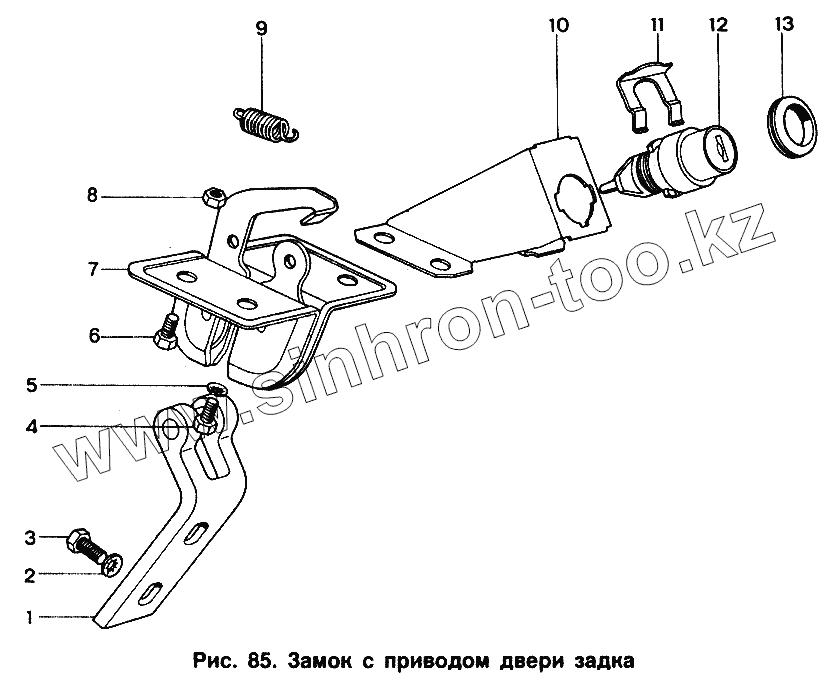 9
10
11
12
13
8
7
6
5
4
3
2
1
www.sinhron-too.kz

Рис. 85. Замок с приводом двери задка