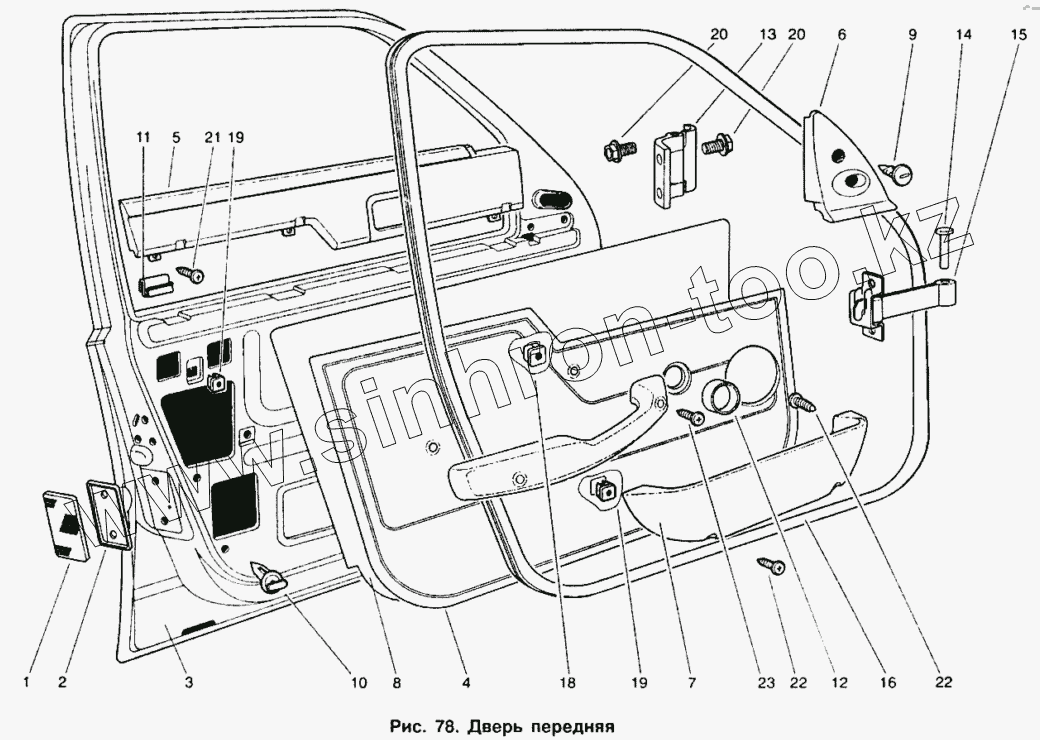 20 13 20 6 9 14 15

11 5 21 19

www.sinhron-too.kz

1 2 3 10 8 4 18 19 7 23 22 12 16 22

Рис. 78. Дверь передняя