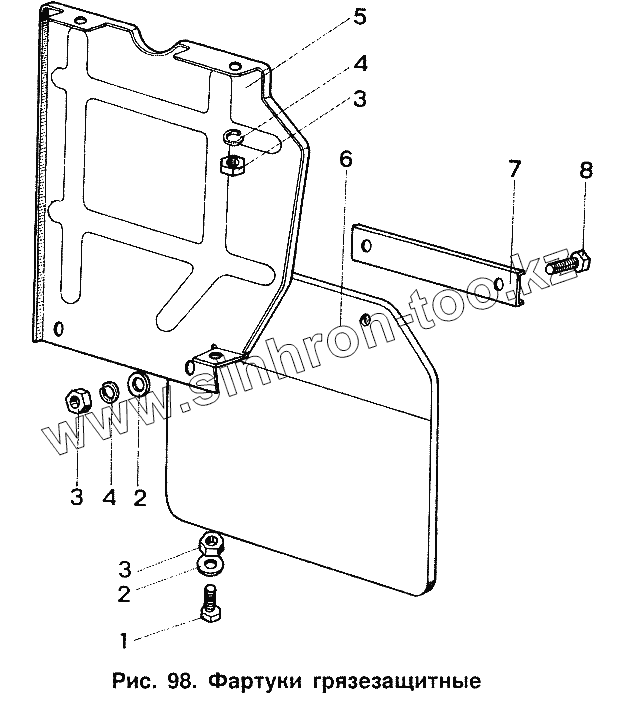 5
4
3
6
7
8
www.sinhron-too.kz
3
4
2
3
2
1
Рис. 98. Фартуки грязезащитные