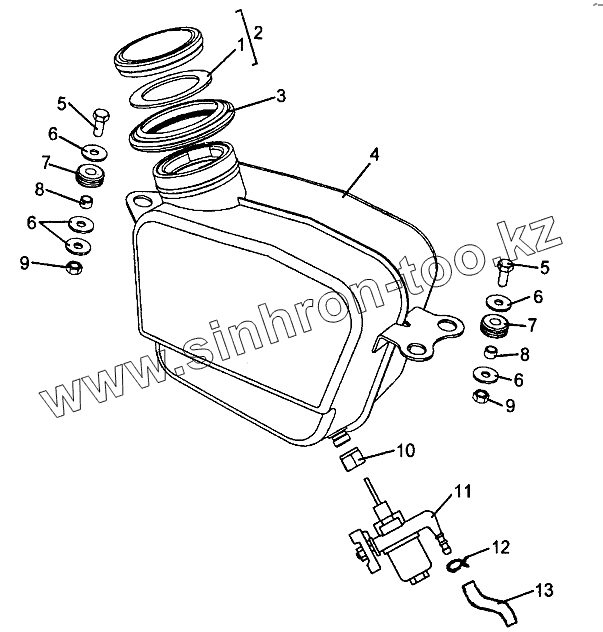 2
1
3
5
6
7
8
6
9
4
www.sinhron-too.kz
5
6
7
8
6
9
10
11
12
13