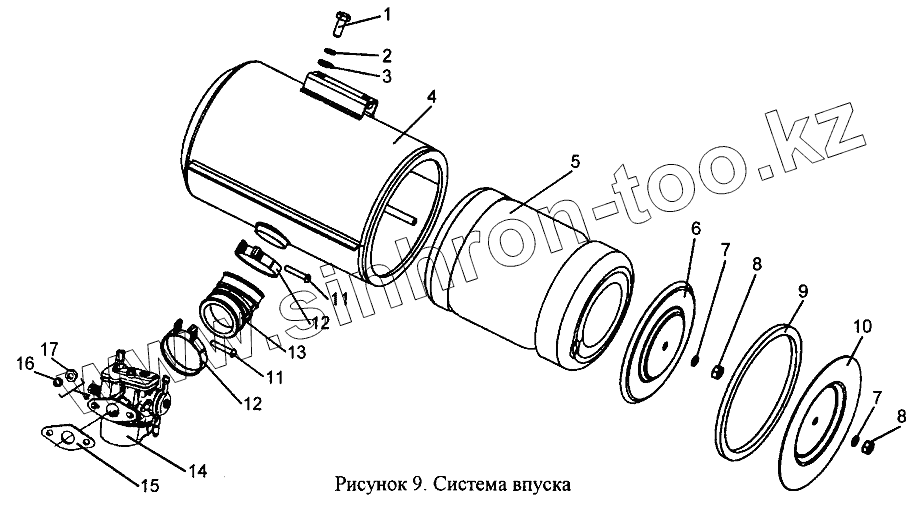 1
2
3
4
5
6
7
8
9
10
7
8
11
12
13
11
12
17
16
14
15

www.sinhron-too.kz

Рисунок 9. Система впуска