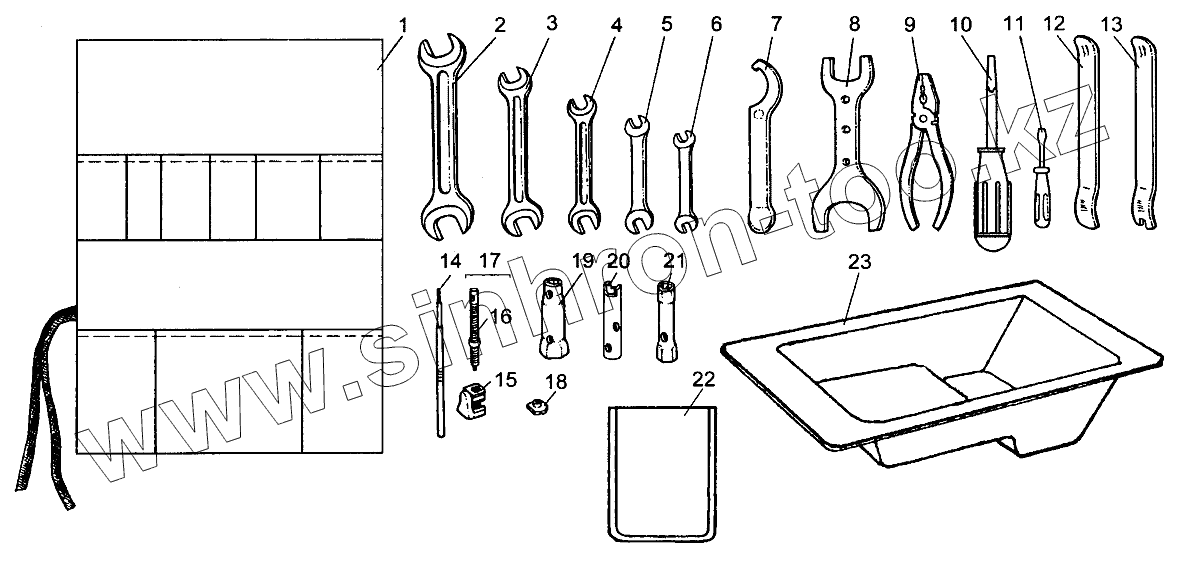 1
2
3
4
5
6
7
8
9
10
11
12
13
14
17
19
20
21
23
16
15
18
22
www.sinhron-too.kz