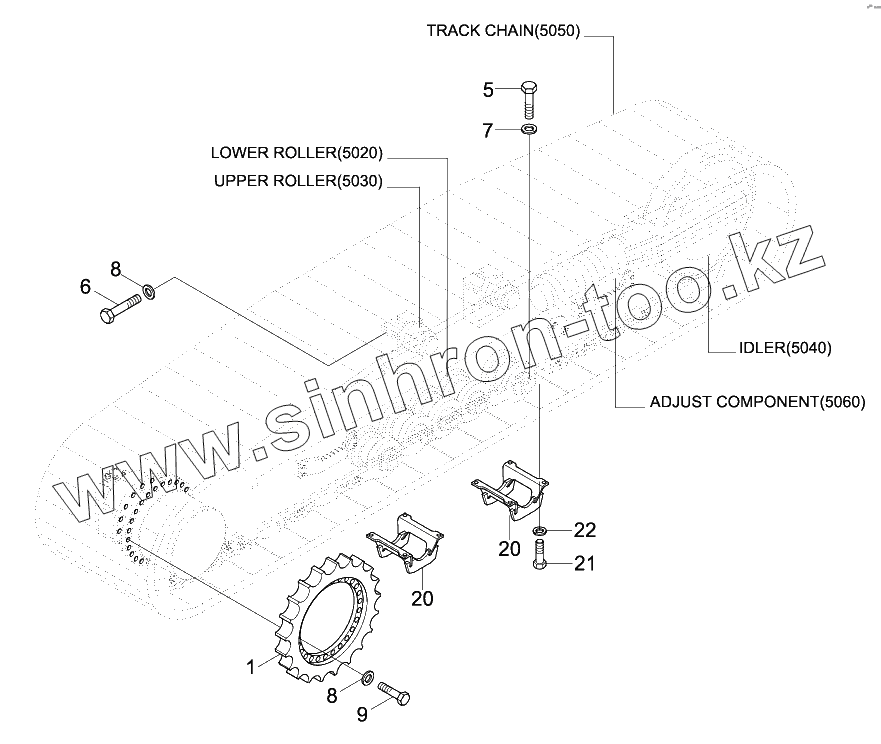 TRACK CHAIN(5050)
5
7
LOWER ROLLER(5020)
UPPER ROLLER(5030)
8
6
www.sinhron-too.kz
IDLER(5040)
ADJUST COMPONENT(5060)
22
20
21
20
1
8
9