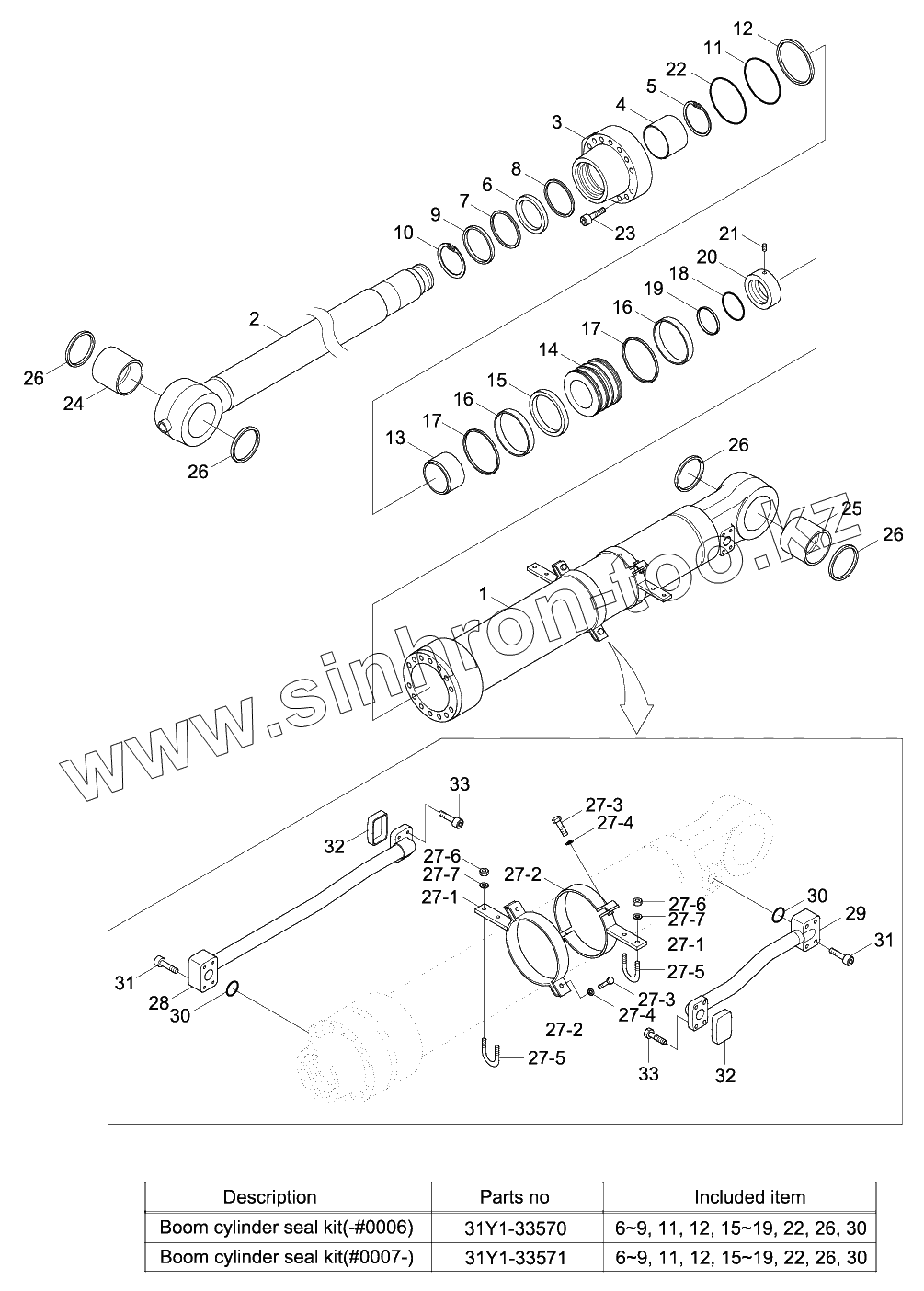 12
11
22
5
4
3
8
6
7
9
10
23
21
20
18
19
16
17
14
15
16
17
13
2
26
24
26
26
25
26
1
www.sinhron-too.kz
33
32
27-3
27-4
27-6
27-7
27-1
27-2
27-6
27-7
27-1
27-5
30
29
31
31
28
30
27-3
27-4
27-2
27-5
33
32

| Description | Parts no | Included item |
|---|---|---|
| Boom cylinder seal kit(-#0006) | 31Y1-33570 | 6~9, 11, 12, 15~19, 22, 26, 30 |
| Boom cylinder seal kit(#0007-) | 31Y1-33571 | 6~9, 11, 12, 15~19, 22, 26, 30 |