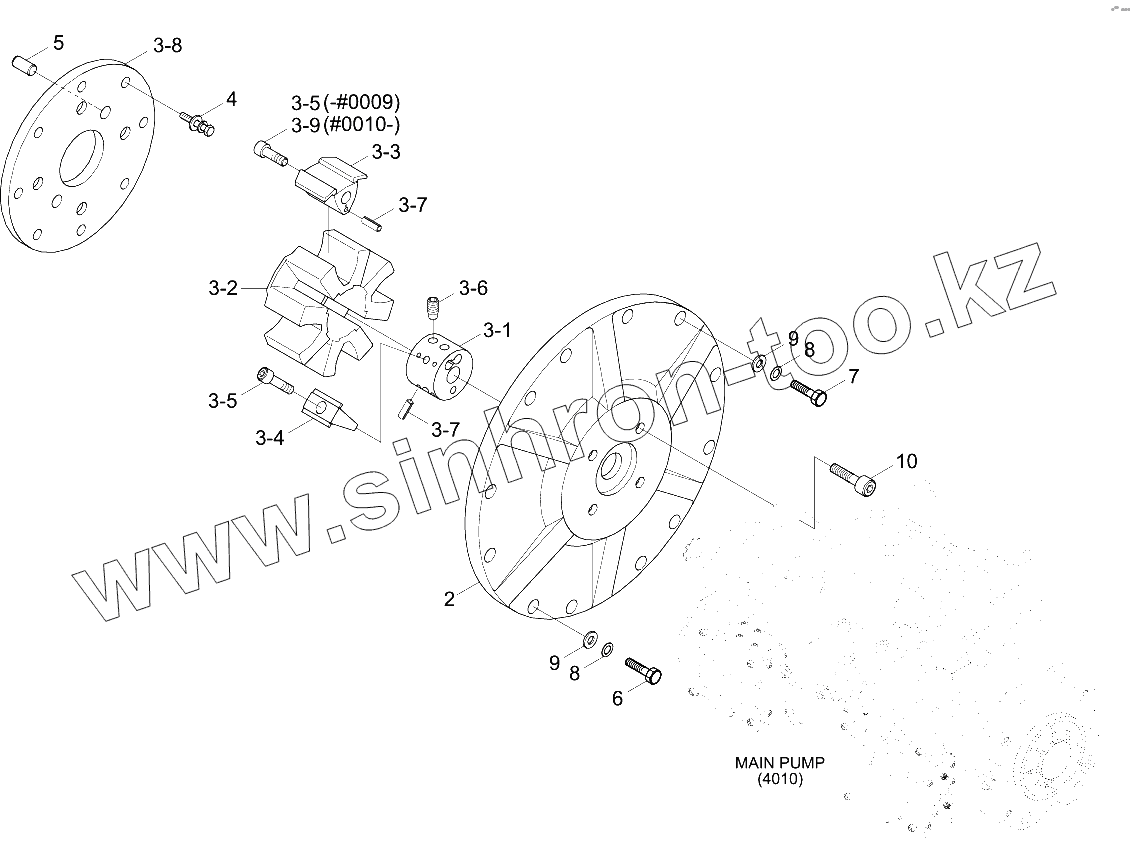 5
3-8
4
3-5(-#0009)
3-9(#0010-)
3-3
3-7
3-2
3-6
3-1
3-5
3-4
3-7
9
8
7
10
2
9
8
6
MAIN PUMP
(4010)
www.sinhron-too.kz