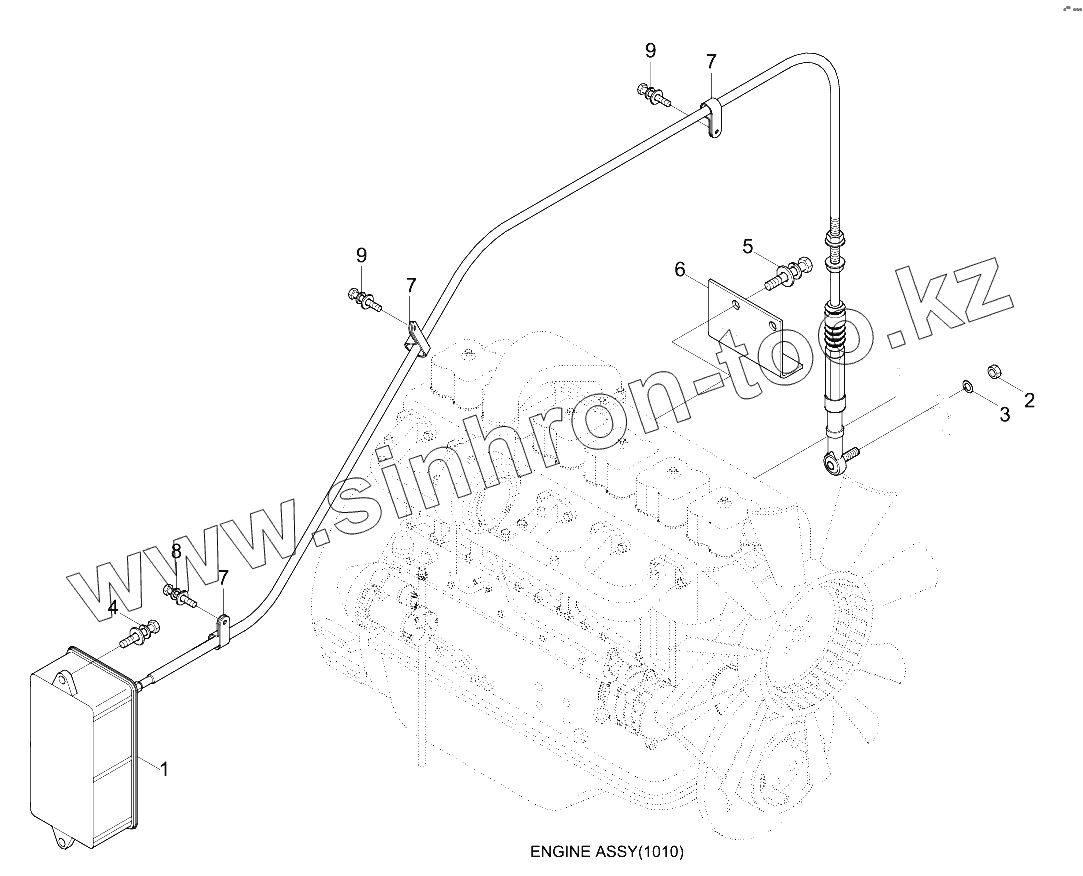 9
7
9
7
5
6
2
3
8
7
4
1
www.sinhron-too.kz
ENGINE ASSY(1010)