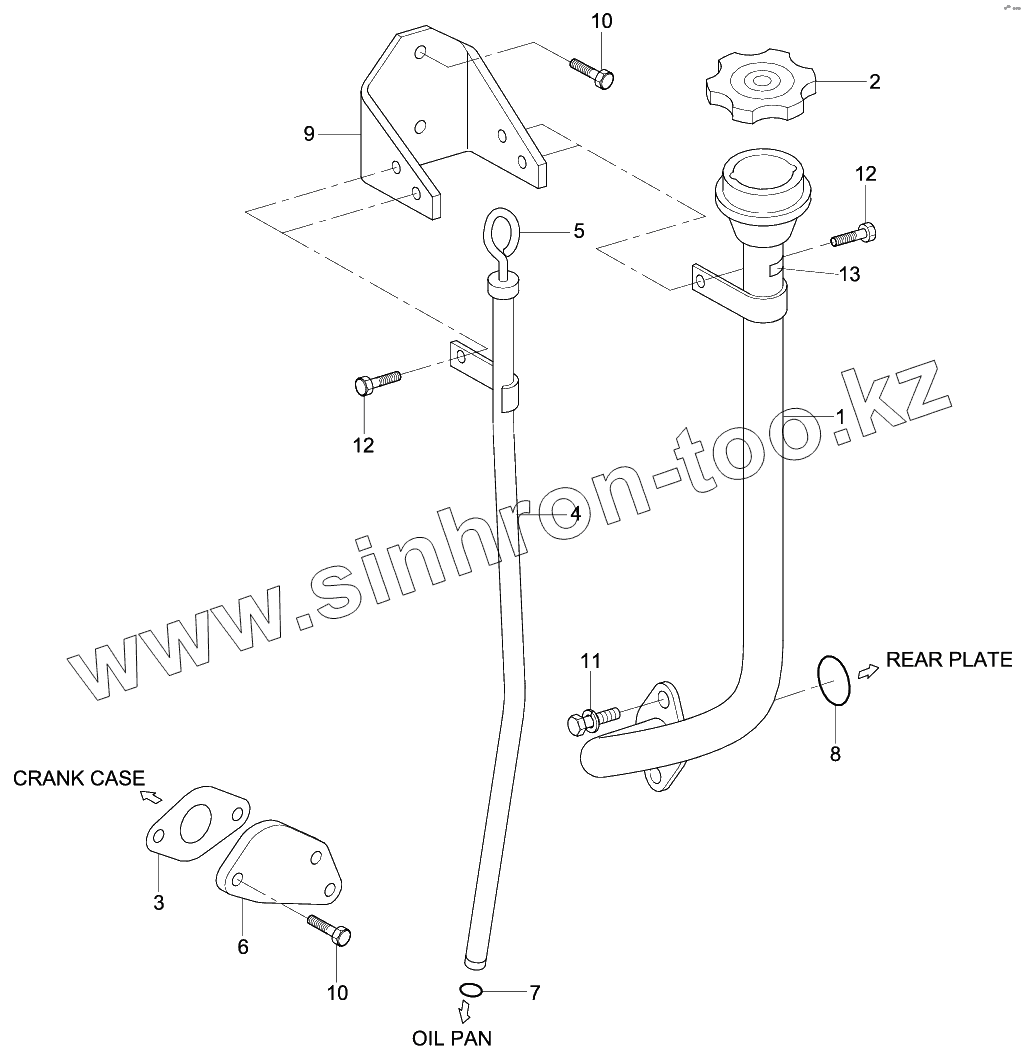 10
2
9
12
5
13
12
1
4
www.sinhron-too.kz
11
REAR PLATE
8
CRANK CASE
3
6
10
7
OIL PAN