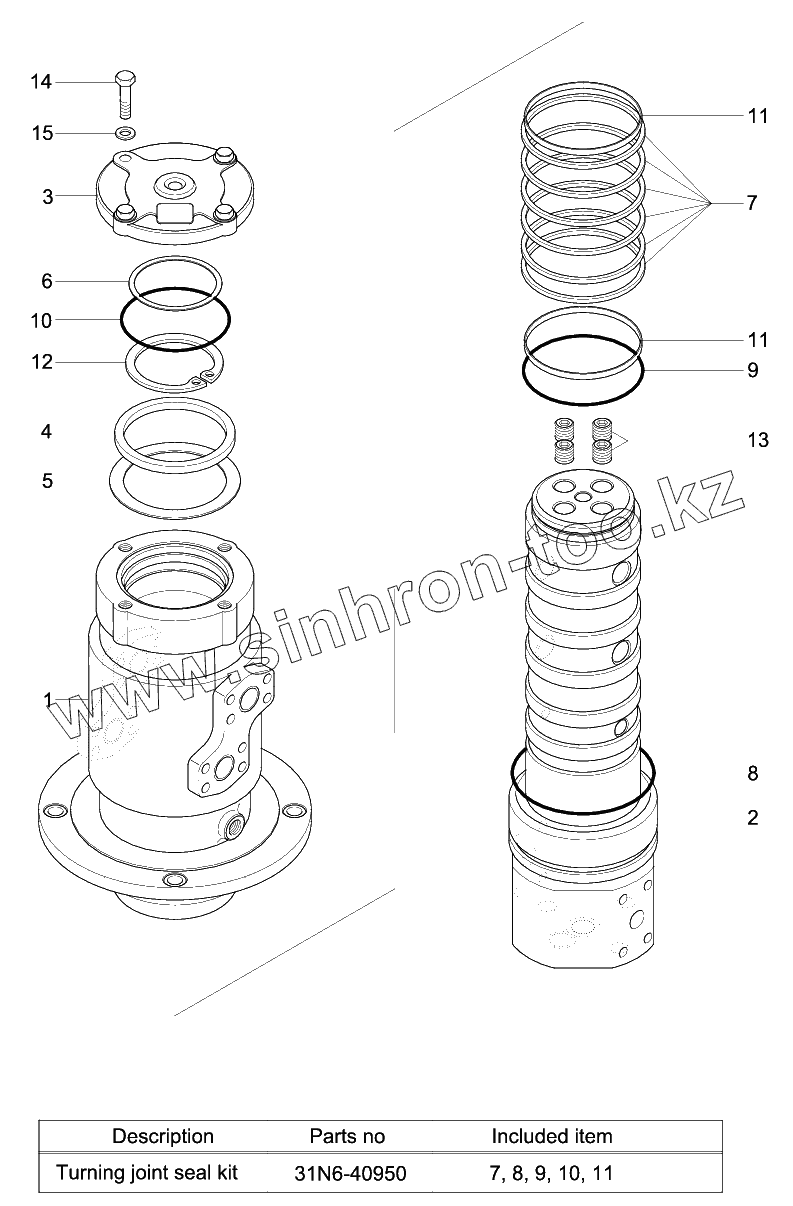 14
15
3
6
10
12
4
5
1

11
7
11
9
13
8
2

www.sinhron-too.kz

| Description | Parts no | Included item |
|---|---|---|
| Turning joint seal kit | 31N6-40950 | 7, 8, 9, 10, 11 |