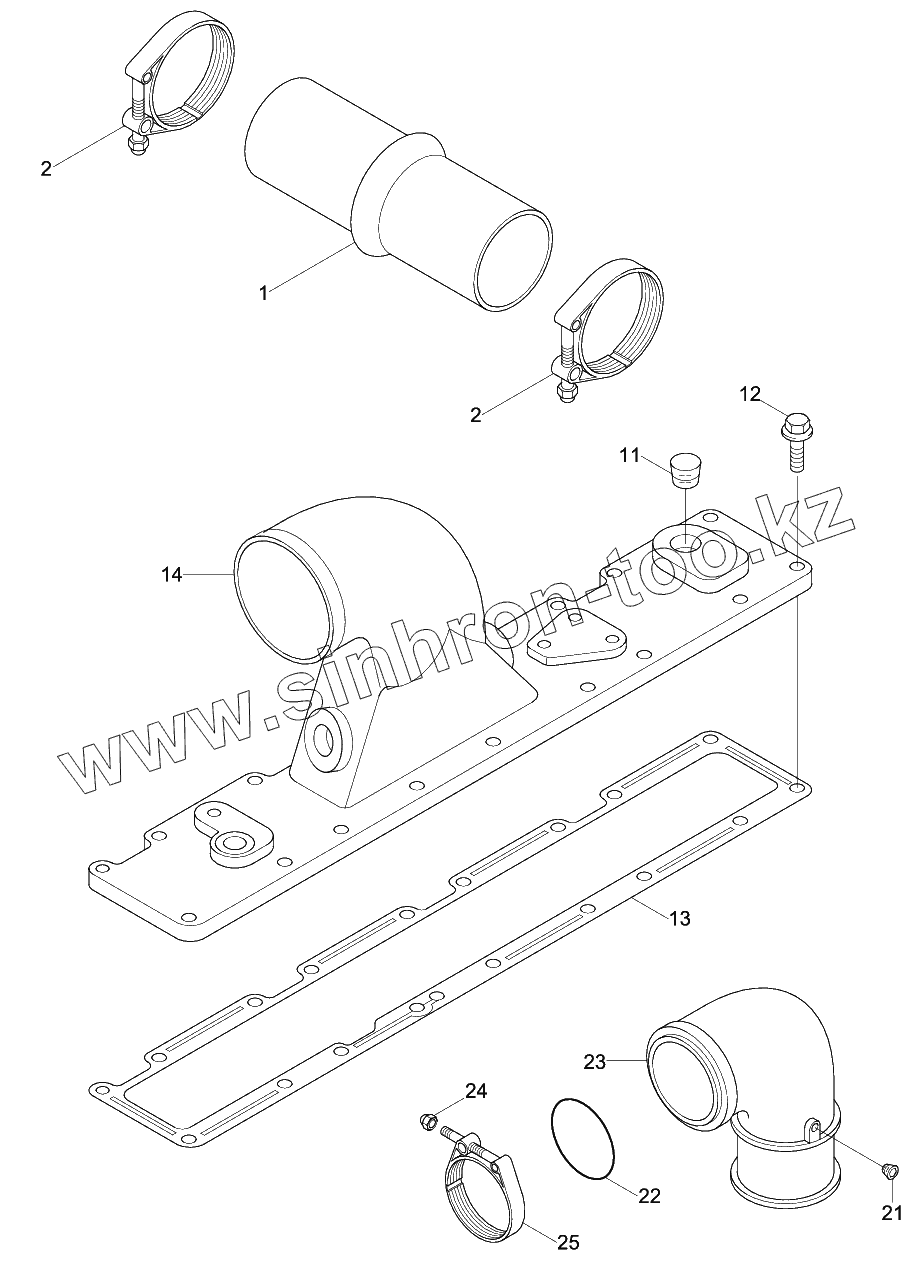 2
1
2
12
11
14
www.sinhron-too.kz
13
23
24
22
21
25