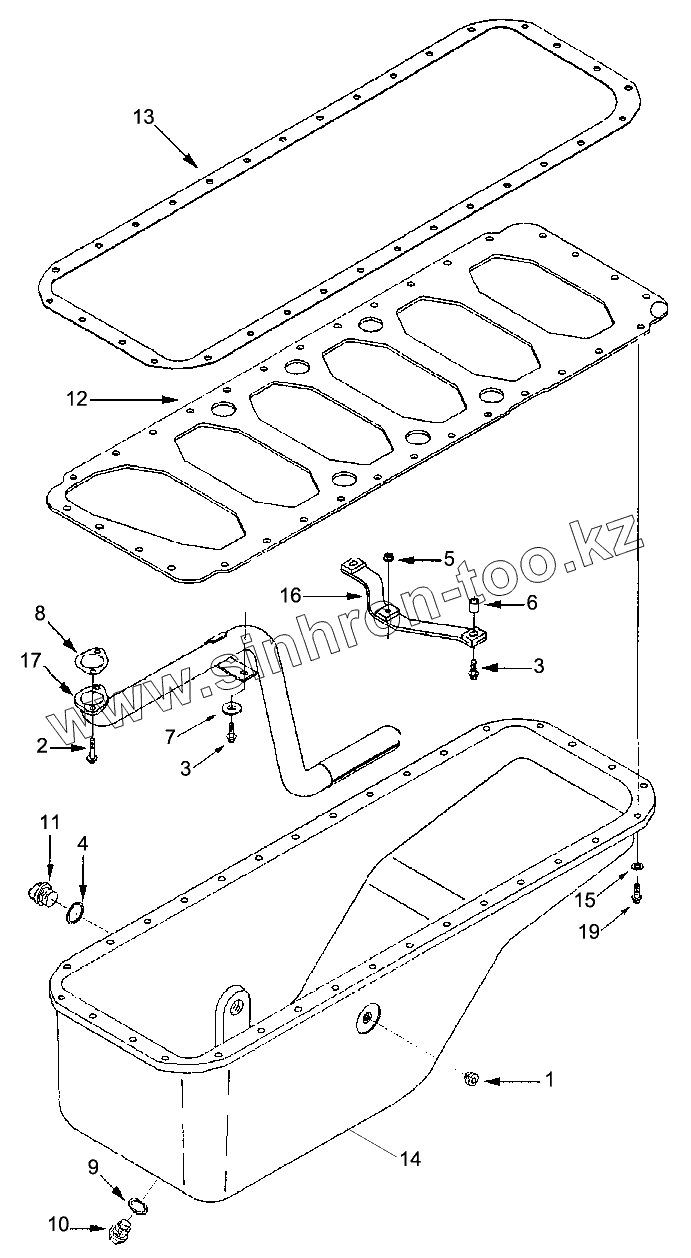 13

12

www.sinhron-too.kz

5

16

6

8

17

3

7

2

3

11

4

15

19

1

14

9

10