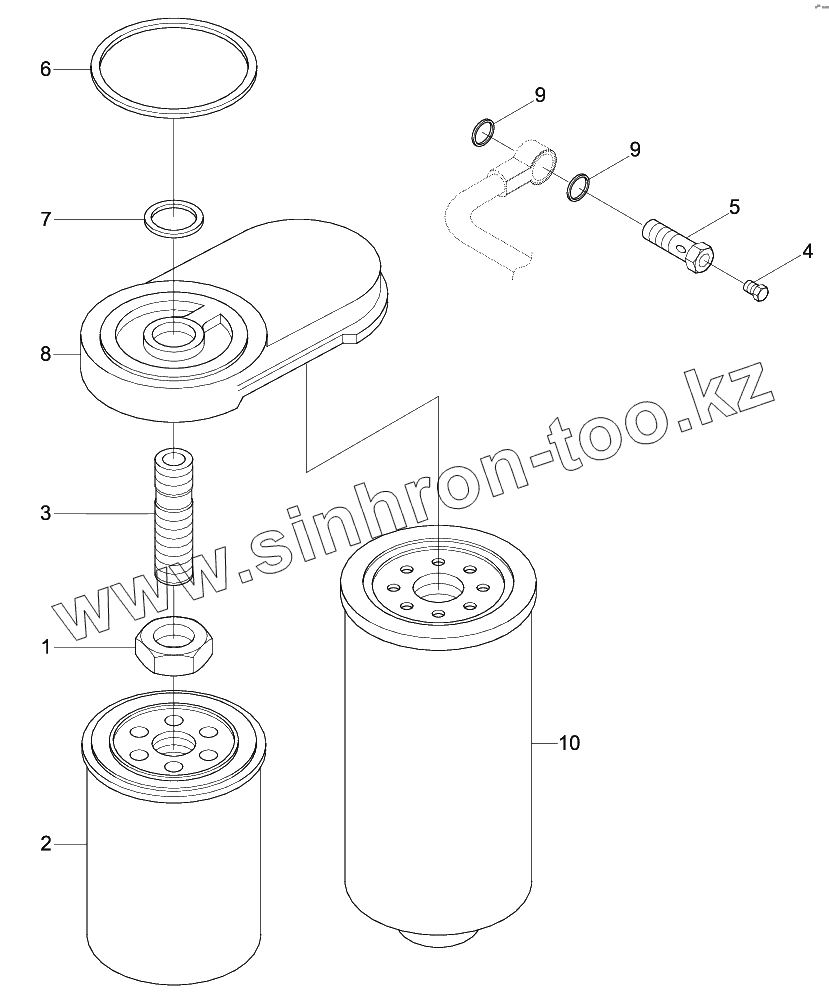 6
9
9
7
5
4
8
www.sinhron-too.kz
3
1
10
2