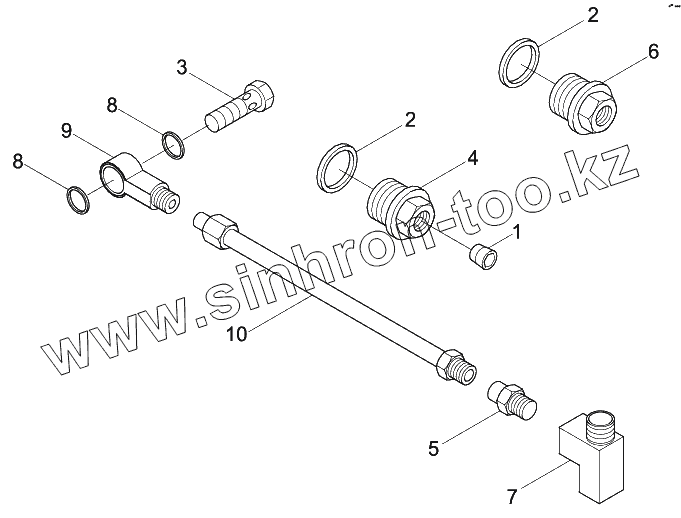 2
6
3
8
9
2
4
8
1
www.sinhron-too.kz
10
5
7